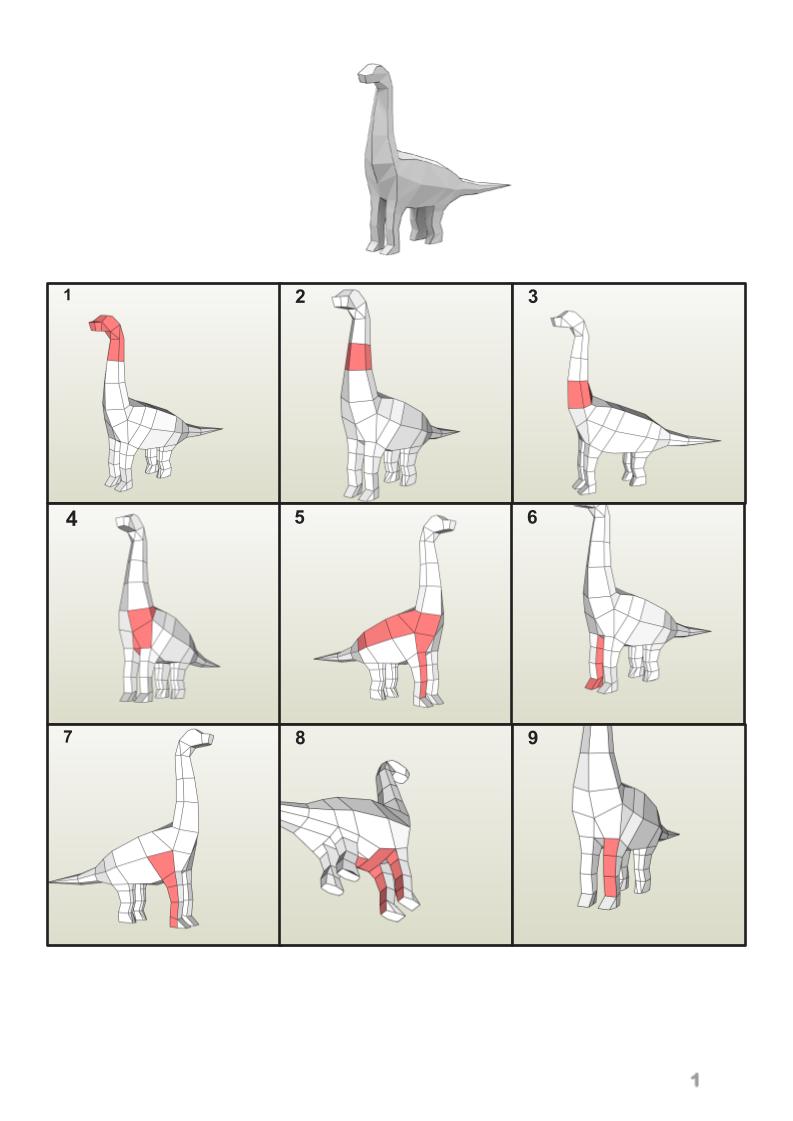 1

2

3

4

5

6

7

8

9

1