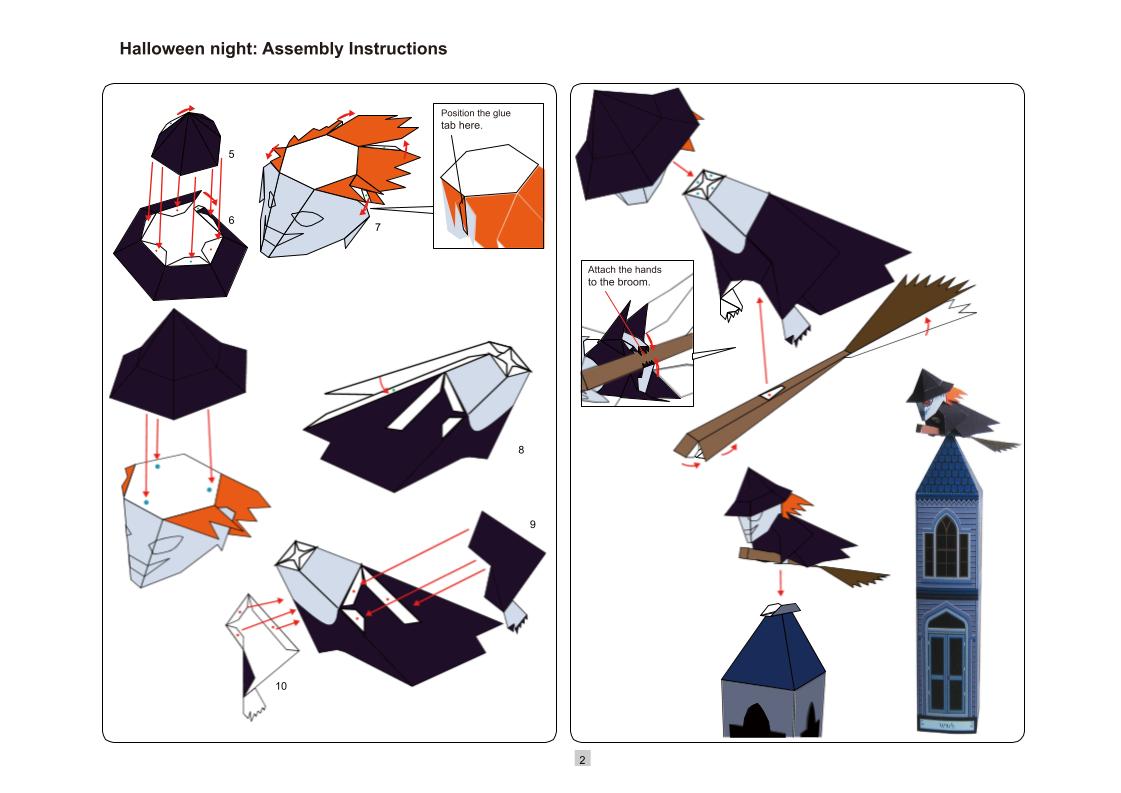 Halloween night: Assembly Instructions

5

6

7

Position the glue tab here.

8

9

10

Attach the hands to the broom.

2